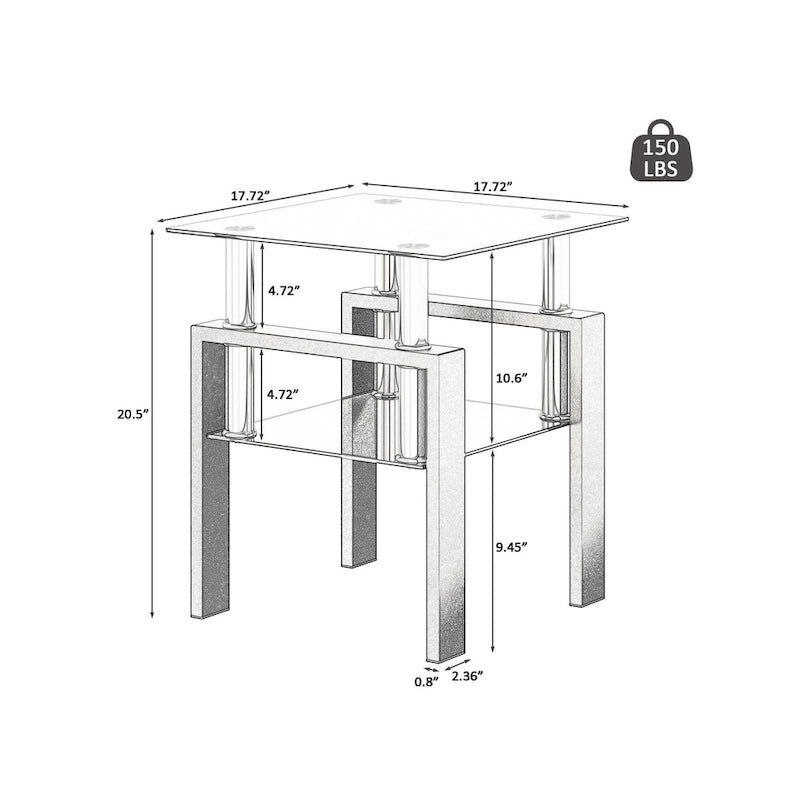 150
LBS

17.72”
17.72”
4.72”
4.72”
10.6”
20.5”
9.45”
0.8”
2.36”