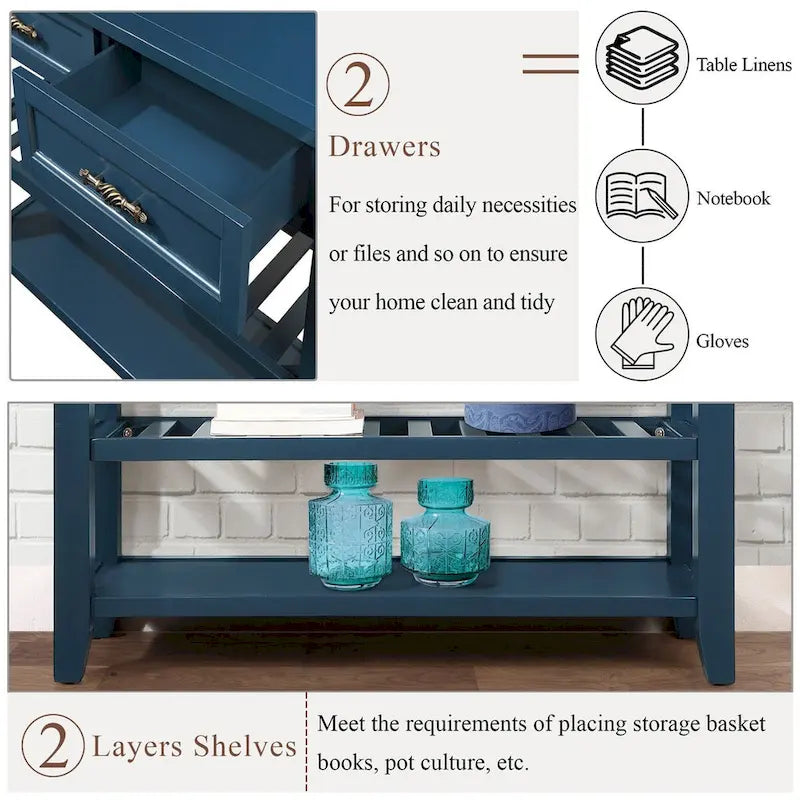 2

Drawers

For storing daily necessities or files and so on to ensure your home clean and tidy

Table Linens

Notebook

Gloves

2 Layers Shelves

Meet the requirements of placing storage basket books, pot culture, etc.