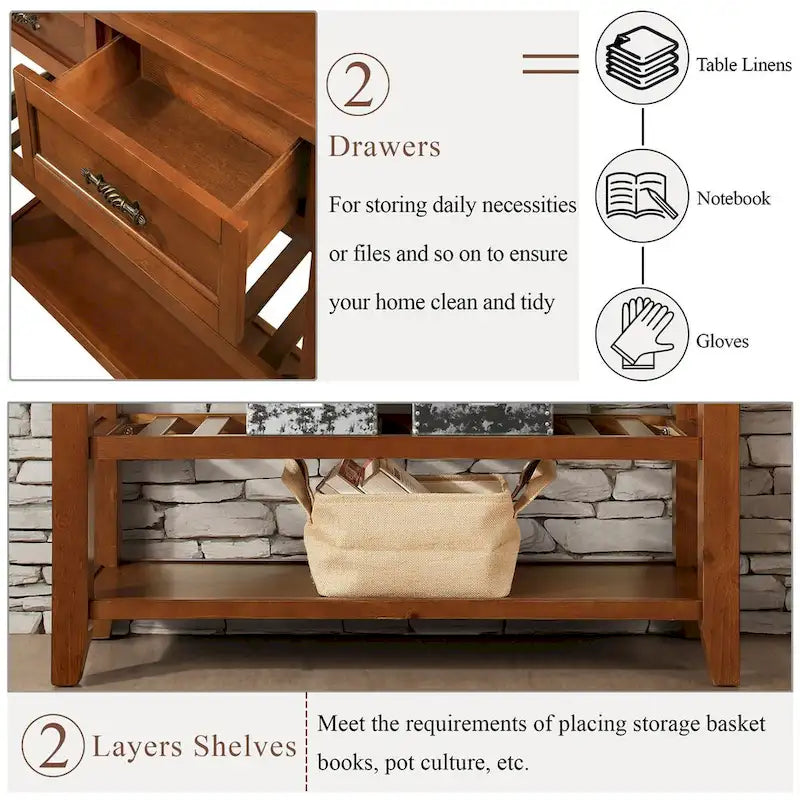 2

Drawers

For storing daily necessities or files and so on to ensure your home clean and tidy

Table Linens

Notebook

Gloves

2 Layers Shelves

Meet the requirements of placing storage basket books, pot culture, etc.