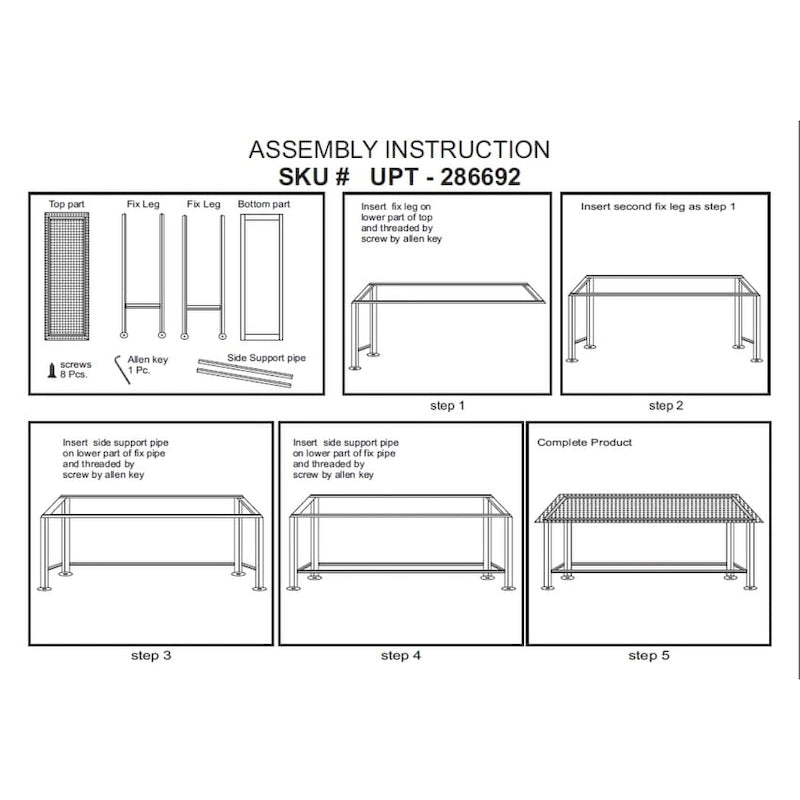 ASSEMBLY INSTRUCTION
SKU # UPT - 286692

Top part
Fix Leg
Fix Leg
Bottom part
screws 8 Pcs.
Allen key 1 Pc.
Side Support pipe

Insert fix leg on lower part of top and threaded by screw by allen key

step 1

Insert second fix leg as step 1

step 2

Insert side support pipe on lower part of fix pipe and threaded by screw by allen key

step 3

Insert side support pipe on lower part of fix pipe and threaded by screw by allen key

step 4

Complete Product

step 5