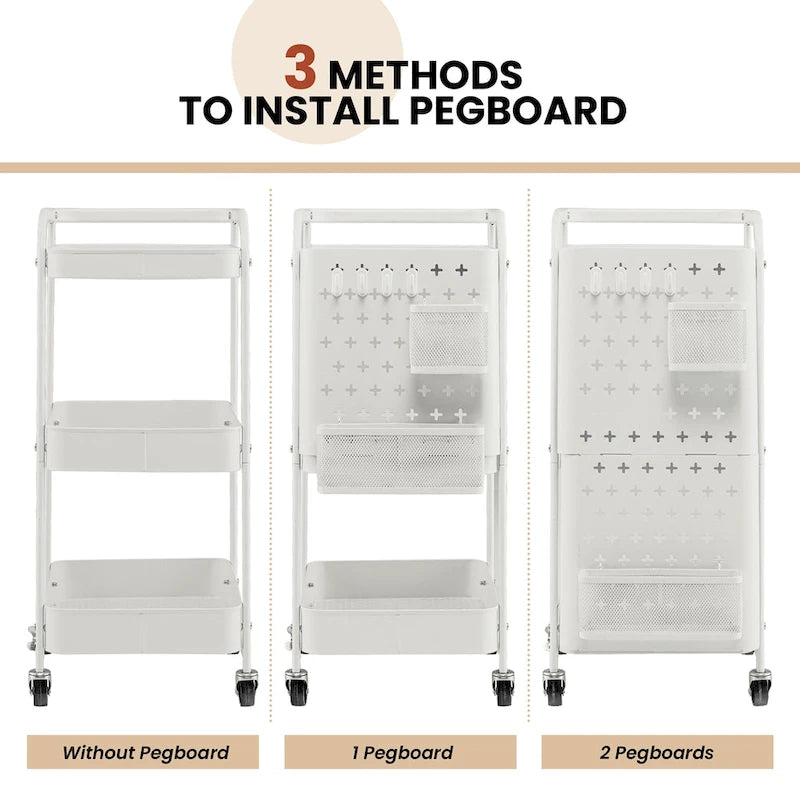 3 METHODS
TO INSTALL PEGBOARD

Without Pegboard

1 Pegboard

2 Pegboards